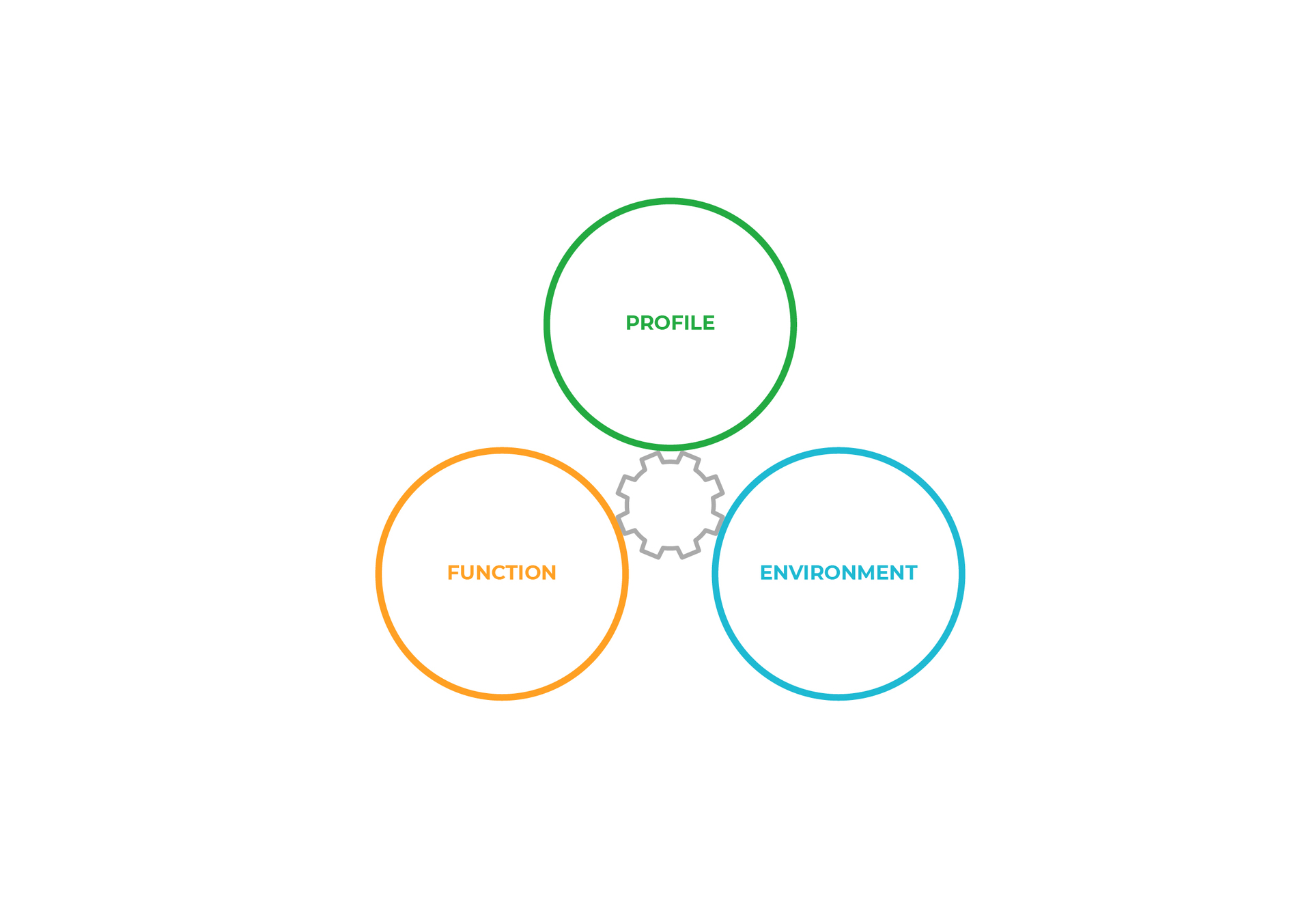 PROFILE

FUNCTION

ENVIRONMENT