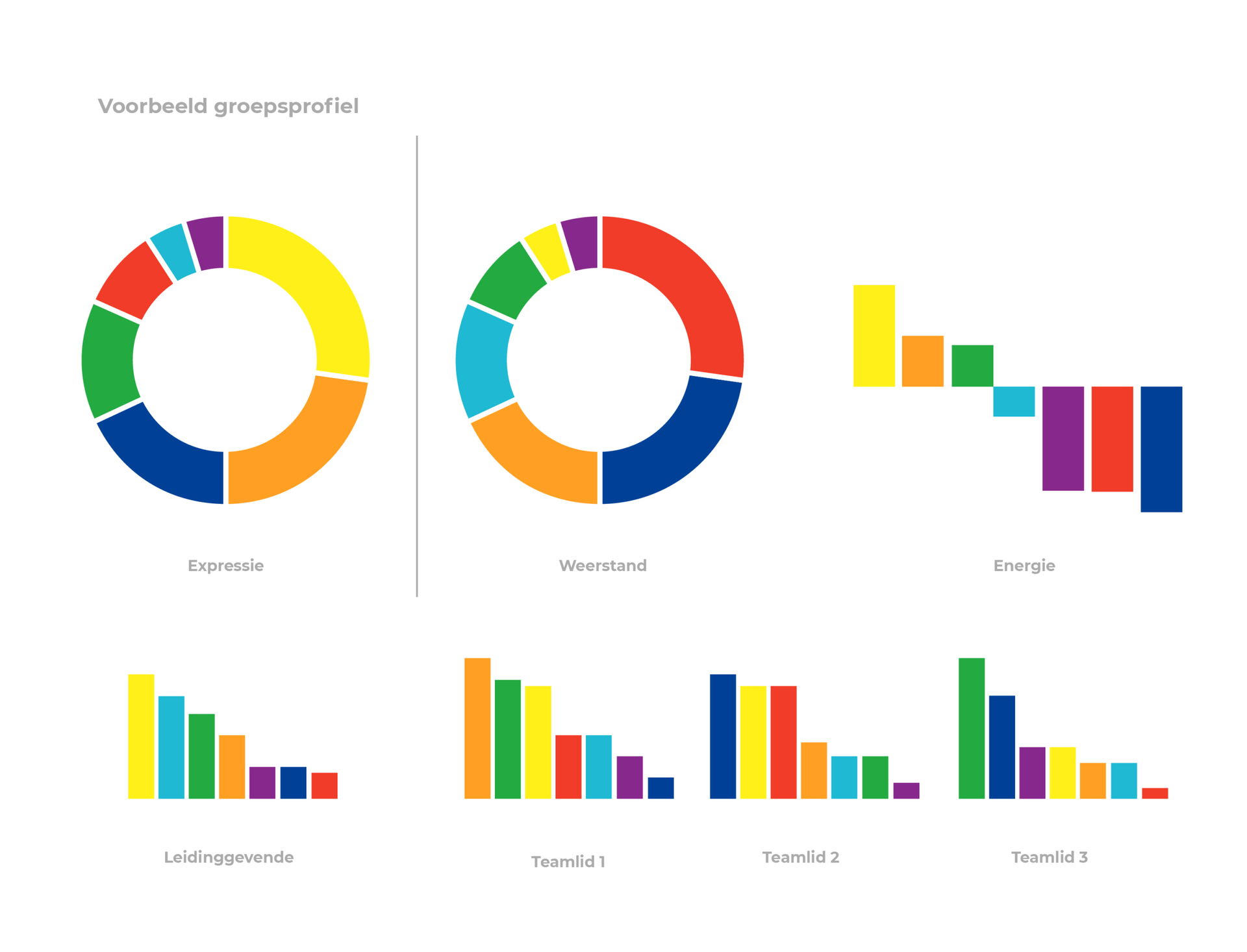 Voorbeeld groepsprofiel

Expressie

Weerstand

Energie

Leidinggevende

Teamlid 1

Teamlid 2

Teamlid 3