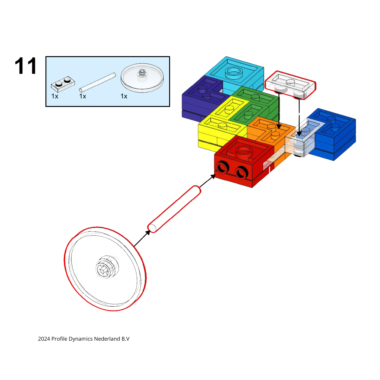 11

1x 1x 1x

2024 Profile Dynamics Nederland B.V